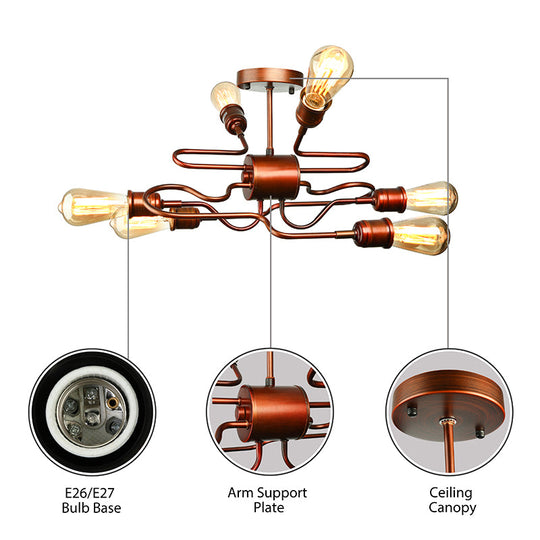 E26/E27
Bulb Base

Arm Support
Plate

Ceiling
Canopy