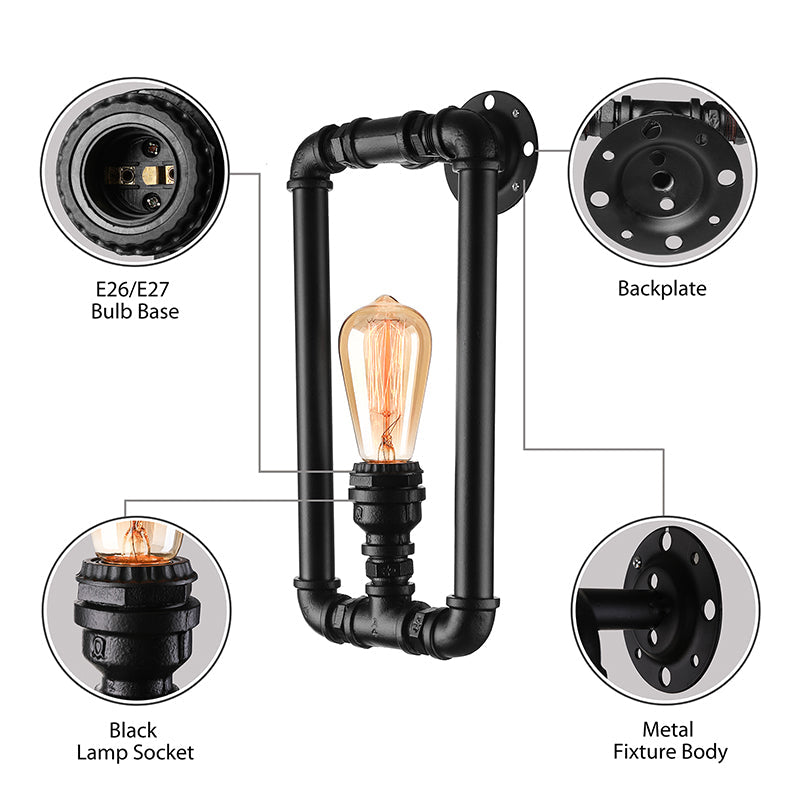 E26/E27
Bulb Base

Backplate

Black
Lamp Socket

Metal
Fixture Body