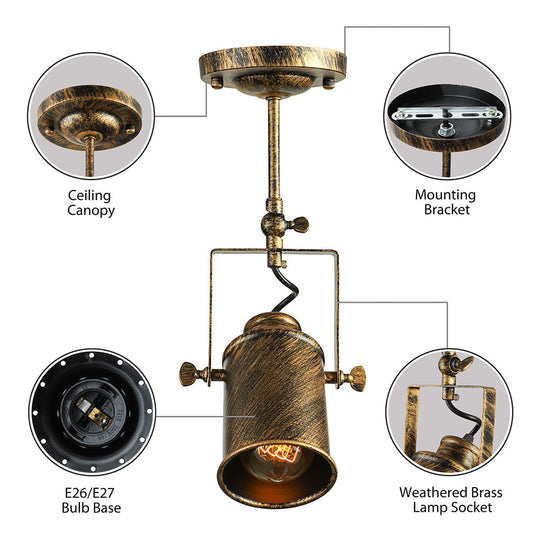 Ceiling Canopy

Mounting Bracket

E26/E27 Bulb Base

Weathered Brass Lamp Socket