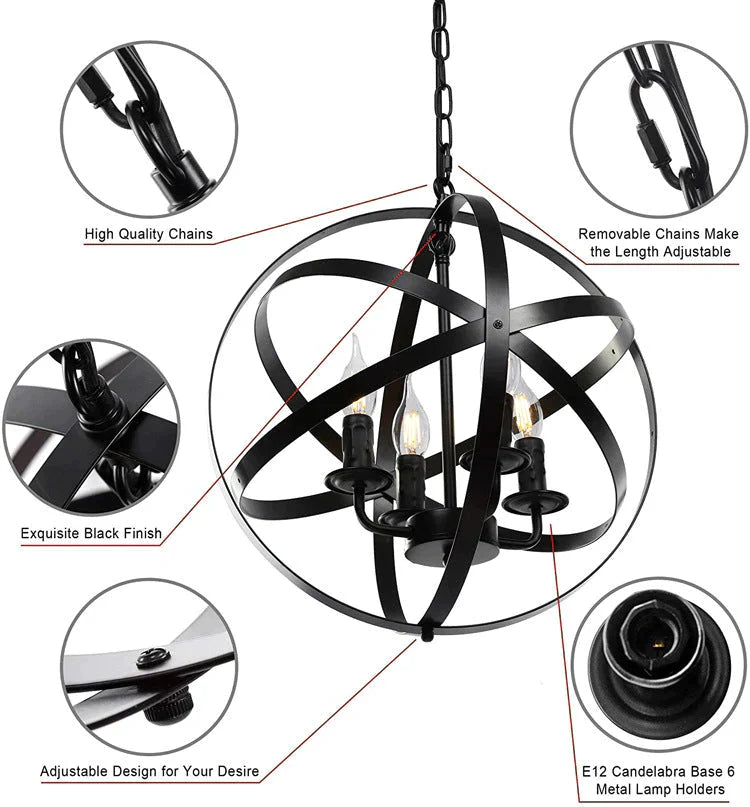 High Quality Chains

Removable Chains Make the Length Adjustable

Exquisite Black Finish

Adjustable Design for Your Desire

E12 Candelabra Base 6 Metal Lamp Holders