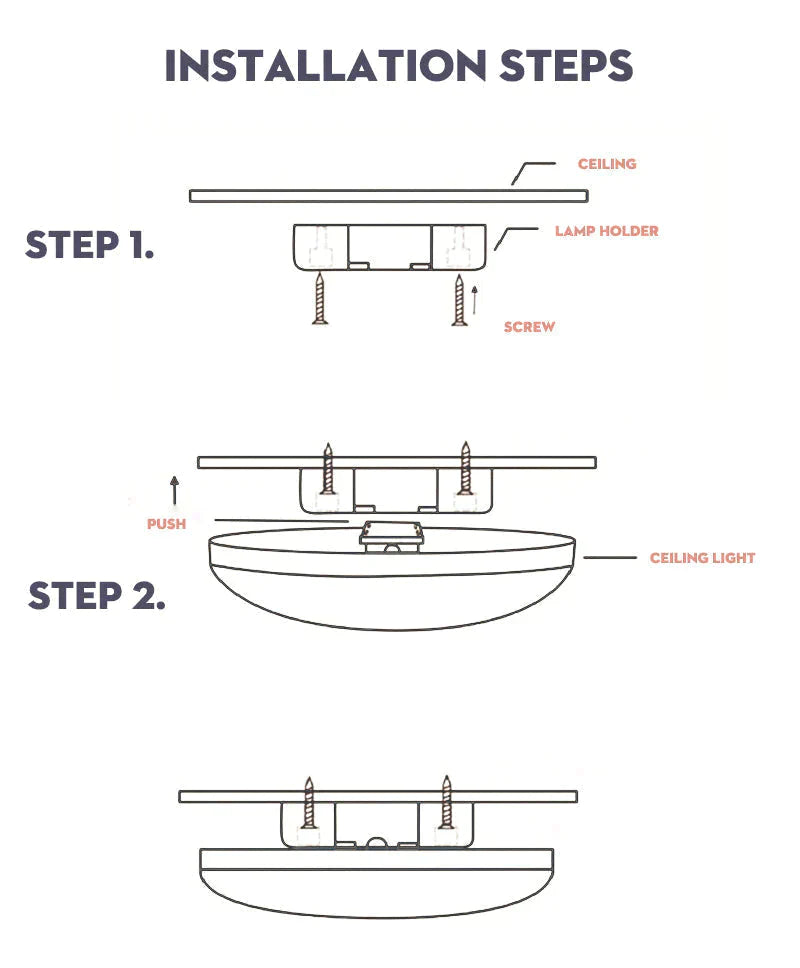 INSTALLATION STEPS

CEILING

STEP 1.

LAMP HOLDER

SCREW

PUSH

CEILING LIGHT

STEP 2.